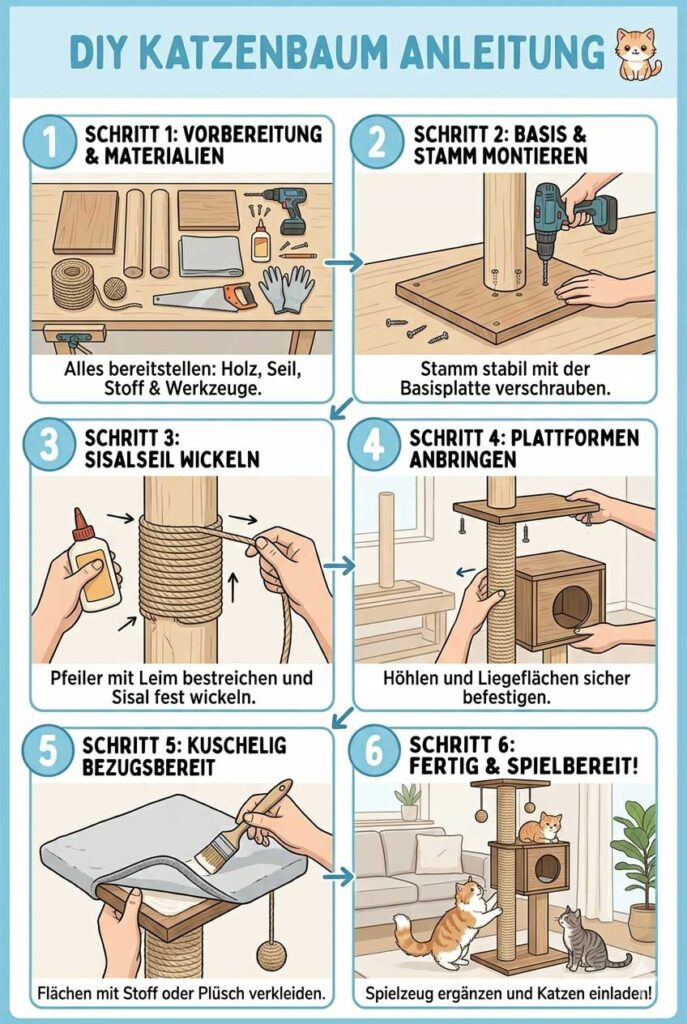 DIY KATZENBAUM ANLEITUNG

1 SCHRITT 1: VORBEREITUNG & MATERIALIEN

Alles bereitstellen: Holz, Seil, Stoff & Werkzeuge.

2 SCHRITT 2: BASIS & STAMM MONTIEREN

Stamm stabil mit der Basisplatte verschrauben.

3 SCHRITT 3: SISALSEIL WICKELN

Pfeiler mit Leim bestreichen und Sisal fest wickeln.

4 SCHRITT 4: PLATTFORMEN ANBRINGEN

Höhlen und Liegeflächen sicher befestigen.

5 SCHRITT 5: KUSCHELIG BEZUGSBEREIT

Flächen mit Stoff oder Plüsch verkleiden.

6 SCHRITT 6: FERTIG & SPIELBEREIT!

Spielzeug ergänzen und Katzen einladen!