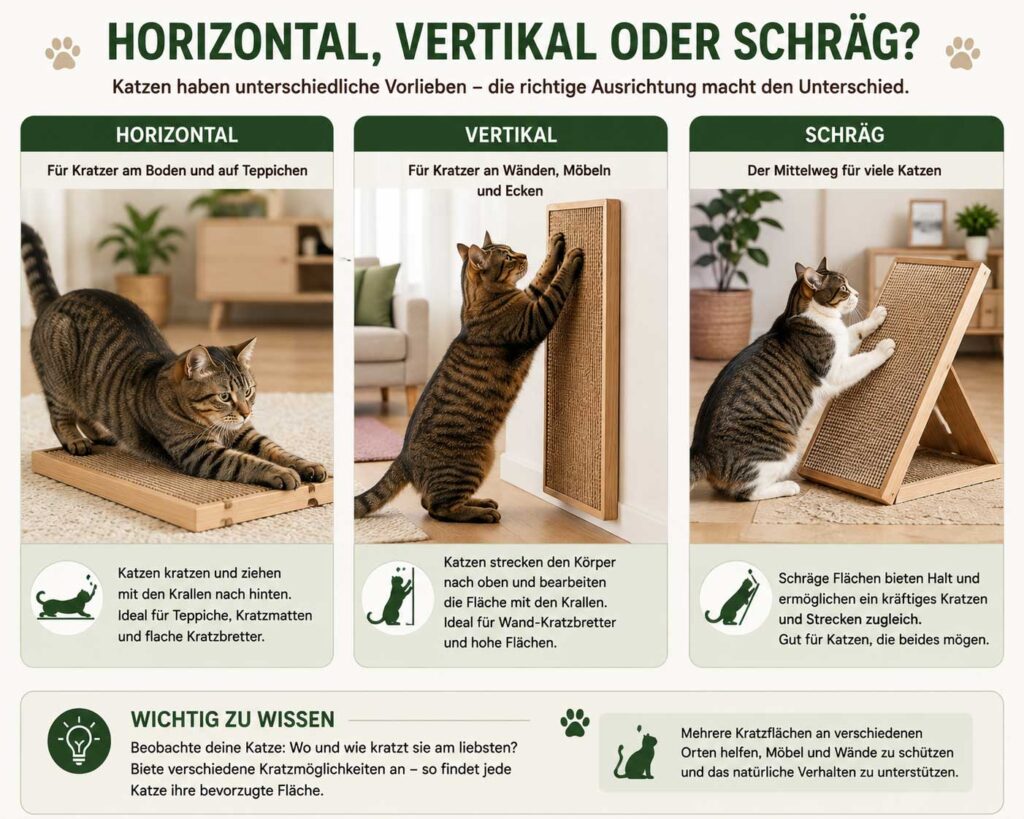 HORIZONTAL, VERTIKAL ODER SCHRÄG?

Katzen haben unterschiedliche Vorlieben – die richtige Ausrichtung macht den Unterschied.

HORIZONTAL

Für Kratzer am Boden und auf Teppichen

Katzen kratzen und ziehen mit den Krallen nach hinten. Ideal für Teppiche, Kratzmatten und flache Kratzbretter.

VERTIKAL

Für Kratzer an Wänden, Möbeln und Ecken

Katzen strecken den Körper nach oben und bearbeiten die Fläche mit den Krallen. Ideal für Wand-Kratzbretter und hohe Flächen.

SCHRÄG

Der Mittelweg für viele Katzen

Schräge Flächen bieten Halt und ermöglichen ein kräftiges Kratzen und Strecken zugleich. Gut für Katzen, die beides mögen.

WICHTIG ZU WISSEN

Beobachte deine Katze: Wo und wie kratzt sie am liebsten? Biete verschiedene Kratzmöglichkeiten an – so findet jede Katze ihre bevorzugte Fläche.

Mehrere Kratzflächen an verschiedenen Orten helfen, Möbel und Wände zu schützen und das natürliche Verhalten zu unterstützen.